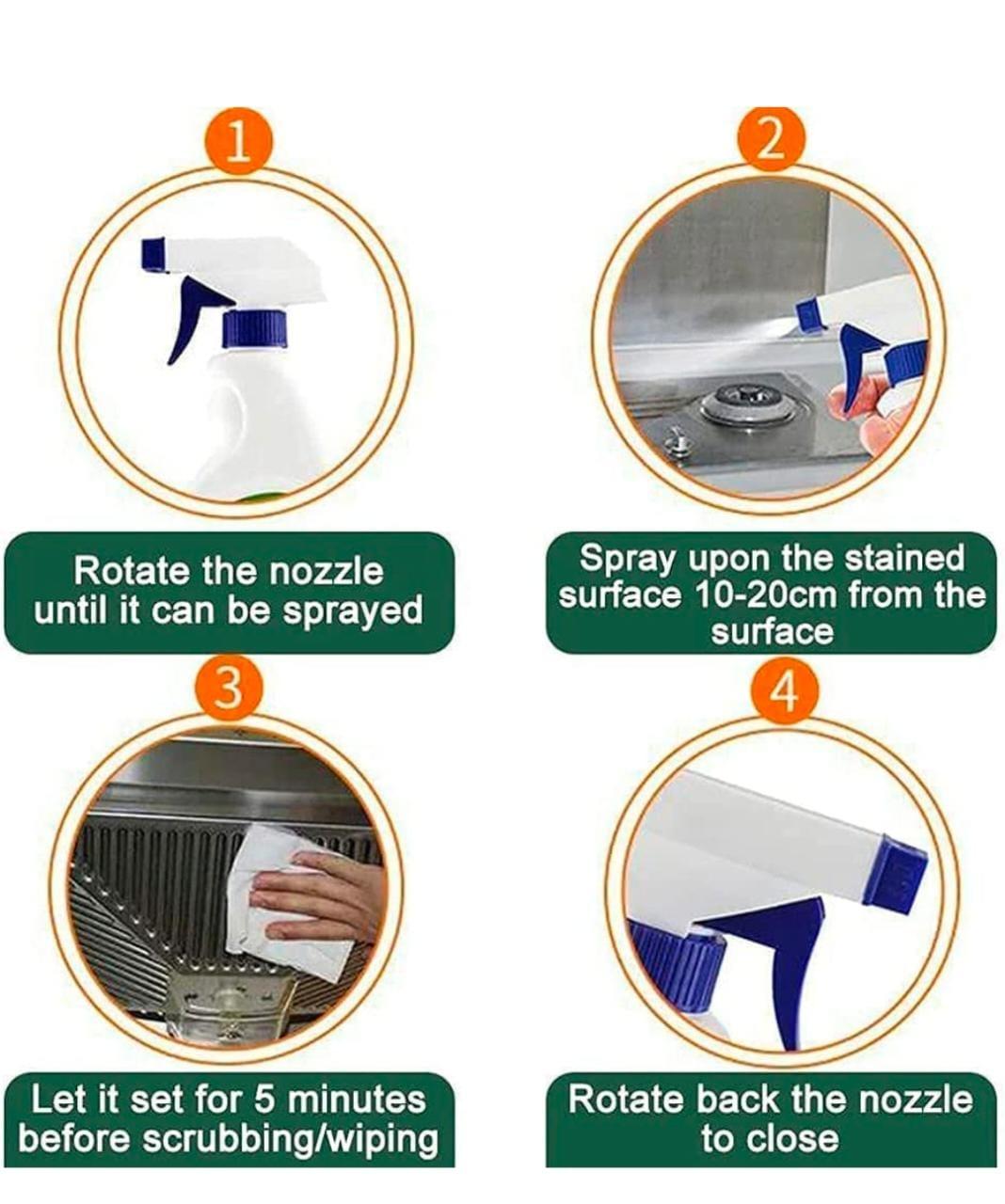 1

Rotate the nozzle until it can be sprayed

2

Spray upon the stained surface 10-20cm from the surface

3

Let it set for 5 minutes before scrubbing/wiping

4

Rotate back the nozzle to close